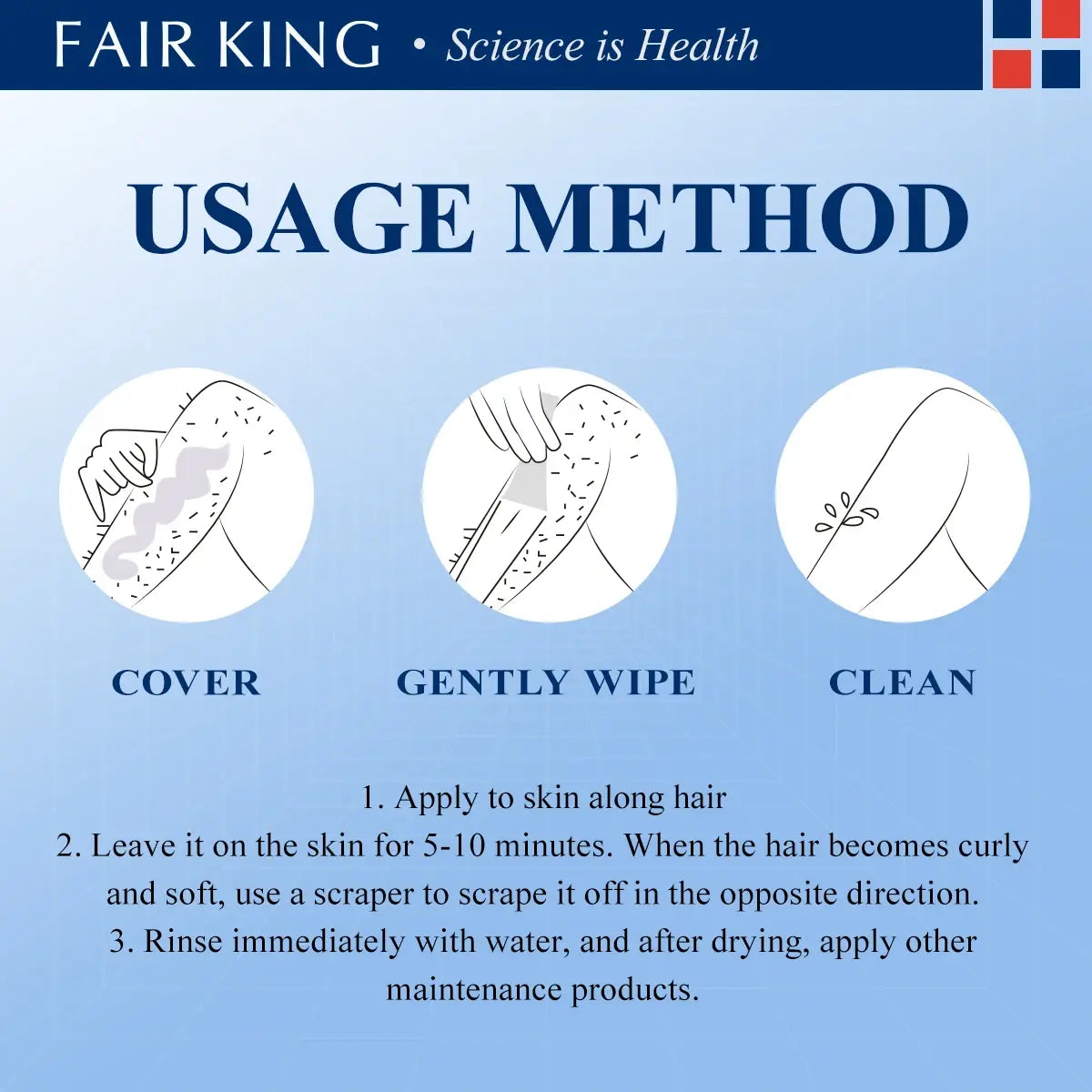 FAIR KING • Science is Health

USAGE METHOD

COVER

GENTLY WIPE

CLEAN

1. Apply to skin along hair
2. Leave it on the skin for 5-10 minutes. When the hair becomes curly and soft, use a scraper to scrape it off in the opposite direction.
3. Rinse immediately with water, and after drying, apply other maintenance products.